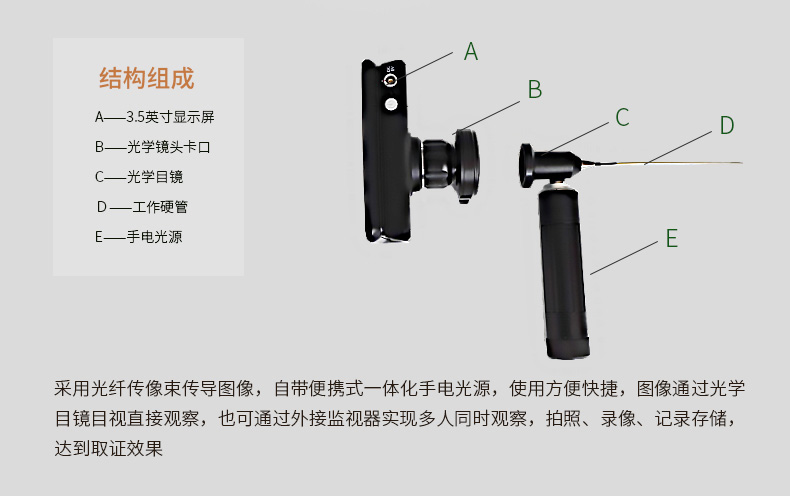 结构组成

A——3.5英寸显示屏
B——光学镜头卡口
C——光学目镜
D——工作硬管
E——手电光源

A
B
C
D
E

采用光纤传像束传导图像，自带便携式一体化手电光源，使用方便快捷，图像通过光学目镜目视直接观察，也可通过外接监视器实现多人同时观察，拍照、录像、记录存储，达到取证效果